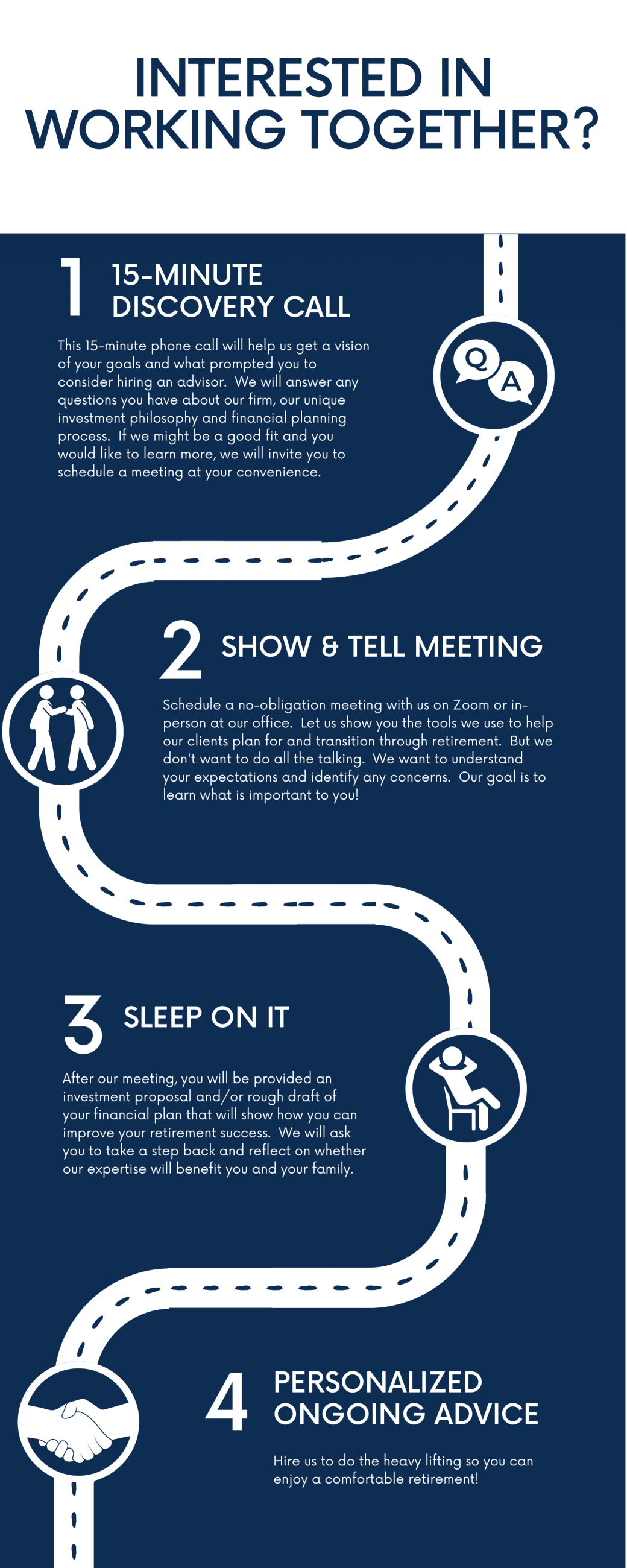 INTERESTED IN WORKING TOGETHER?

1 15-MINUTE DISCOVERY CALL

This 15-minute phone call will help us get a vision of your goals and what prompted you to consider hiring an advisor. We will answer any questions you have about our firm, our unique investment philosophy and financial planning process. If we might be a good fit and you would like to learn more, we will invite you to schedule a meeting at your convenience.

Q A

2 SHOW & TELL MEETING

Schedule a no-obligation meeting with us on Zoom or in-person at our office. Let us show you the tools we use to help our clients plan for and transition through retirement. But we don't want to do all the talking. We want to understand your expectations and identify any concerns. Our goal is to learn what is important to you!

3 SLEEP ON IT

After our meeting, you will be provided an investment proposal and/or rough draft of your financial plan that will show how you can improve your retirement success. We will ask you to take a step back and reflect on whether our expertise will benefit you and your family.

4 PERSONALIZED ONGOING ADVICE

Hire us to do the heavy lifting so you can enjoy a comfortable retirement!